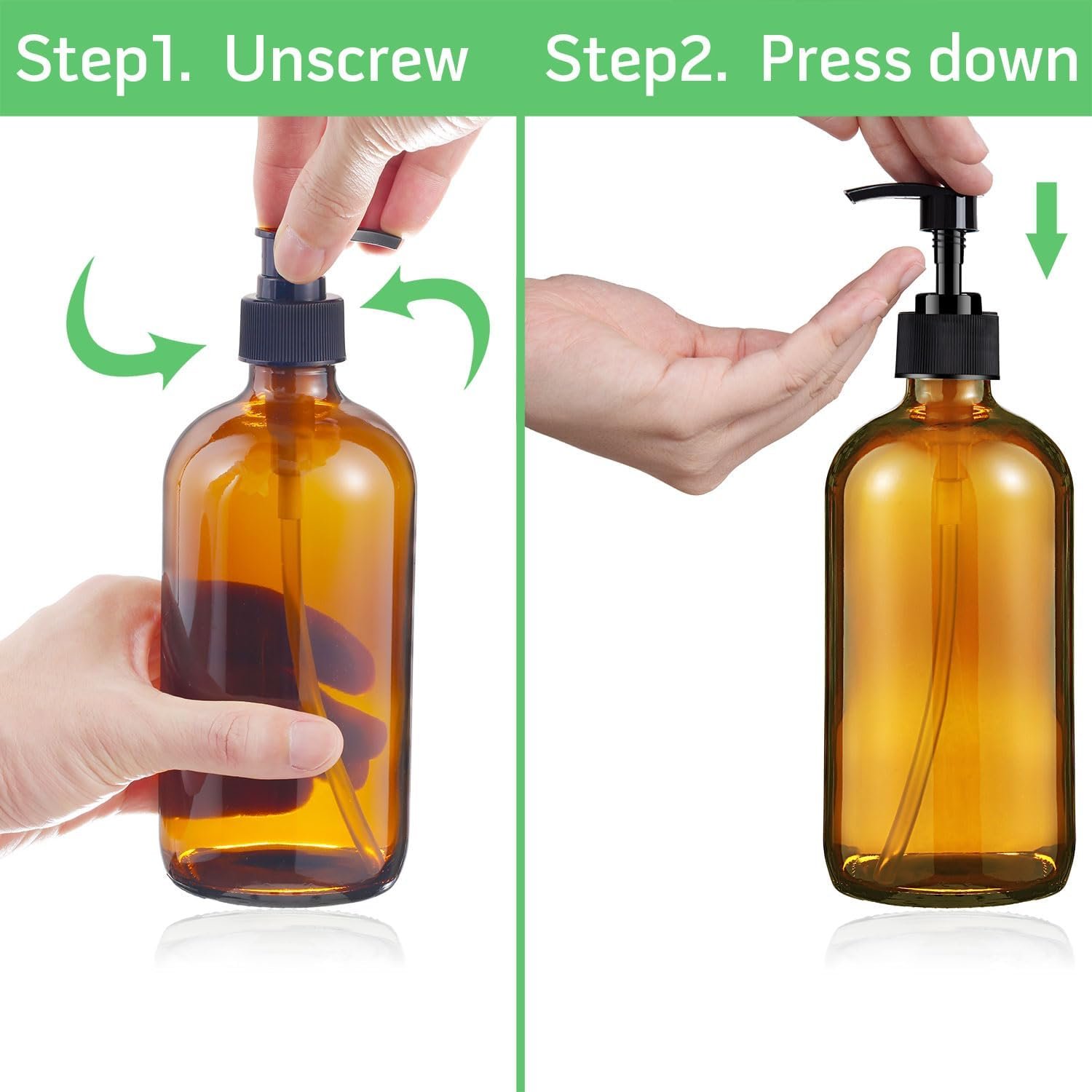 Step1. Unscrew

Step2. Press down